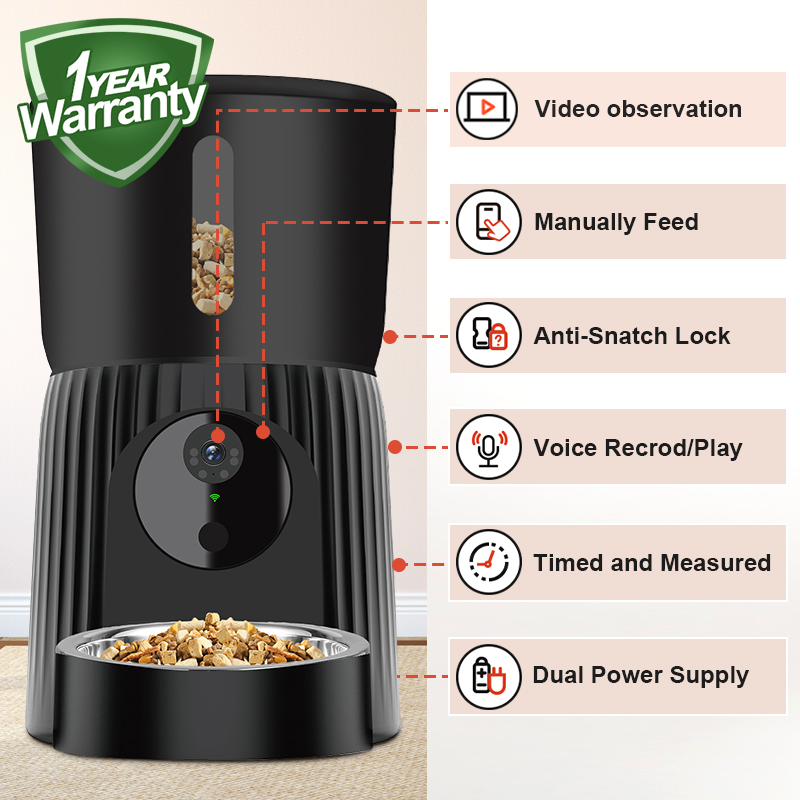 1 YEAR Warranty

Video observation

Manually Feed

Anti-Snatch Lock

Voice Recrod/Play

Timed and Measured

Dual Power Supply